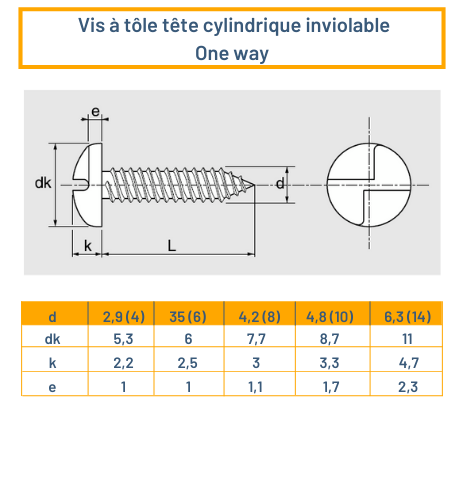 Vis à tôle tête cylindrique inviolable
One way

e
dk
d
k
L

| d | 2,9 (4) | 35 (6) | 4,2 (8) | 4,8 (10) | 6,3 (14) |
|---|---|---|---|---|---|
| dk | 5,3 | 6 | 7,7 | 8,7 | 11 |
| k | 2,2 | 2,5 | 3 | 3,3 | 4,7 |
| e | 1 | 1 | 1,1 | 1,7 | 2,3 |