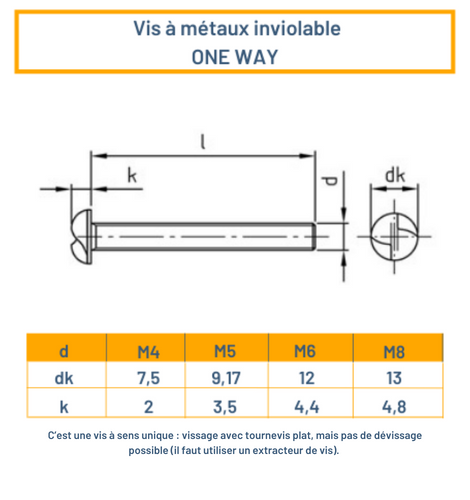 Vis à métaux inviolable
ONE WAY

l
k
d
dk

| d | M4 | M5 | M6 | M8 |
|---|---|---|---|---|
| dk | 7,5 | 9,17 | 12 | 13 |
| k | 2 | 3,5 | 4,4 | 4,8 |

C'est une vis à sens unique : vissage avec tournevis plat, mais pas de dévissage possible (il faut utiliser un extracteur de vis).